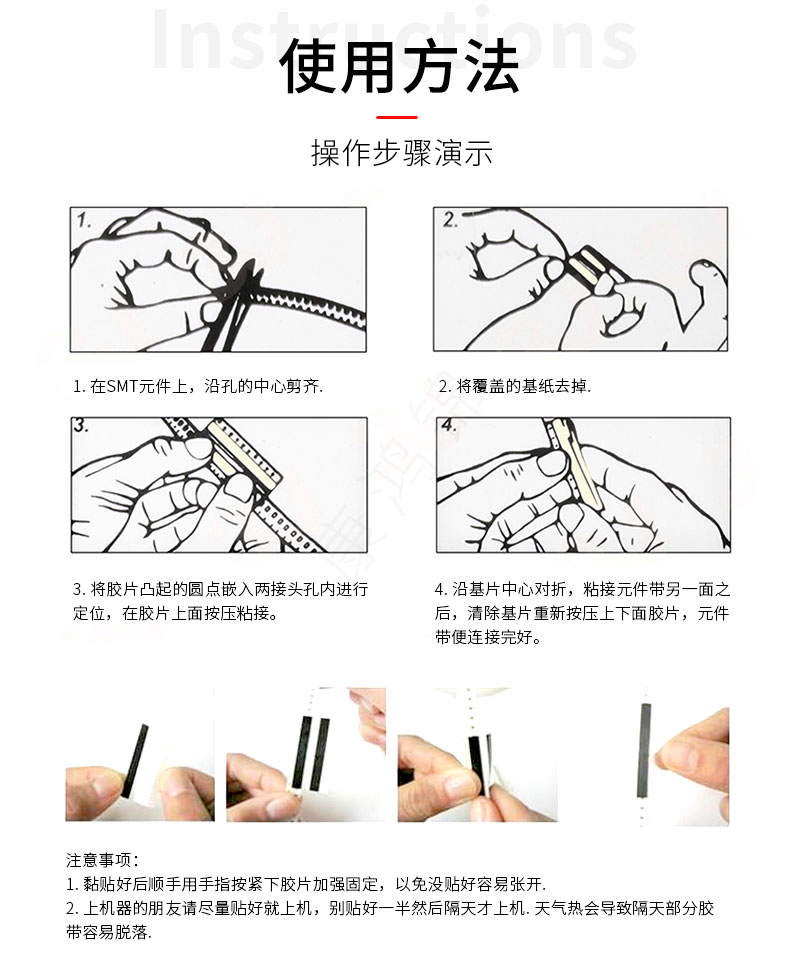 Instructions

使用方法

操作步骤演示

1.

2.

1. 在SMT元件上，沿孔的中心剪齐.

2. 将覆盖的基纸去掉.

3.

4.

3. 将胶片凸起的圆点嵌入两接头孔内进行定位，在胶片上面按压粘接。

4. 沿基片中心对折，粘接元件带另一面之后，清除基片重新按压上下面胶片，元件带便连接完好。

注意事项：
1. 黏贴好后顺手用手指按紧下胶片加强固定，以免没贴好容易张开.
2. 上机器的朋友请尽量贴好就上机，别贴好一半然后隔天才上机. 天气热会导致隔天部分胶带容易脱落.